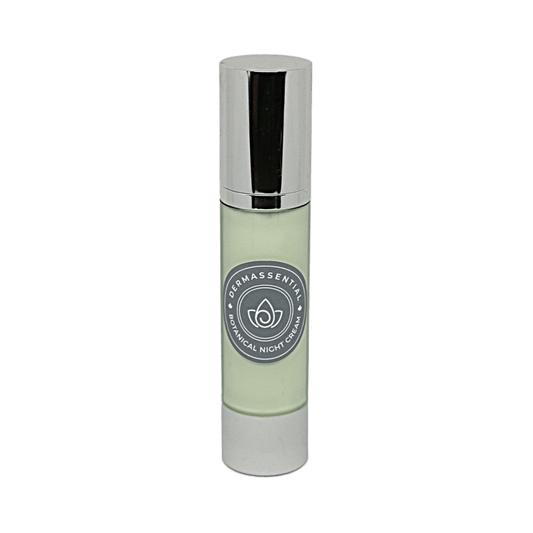 DERMASSENTIAL
BOTANICAL NIGHT CREAM