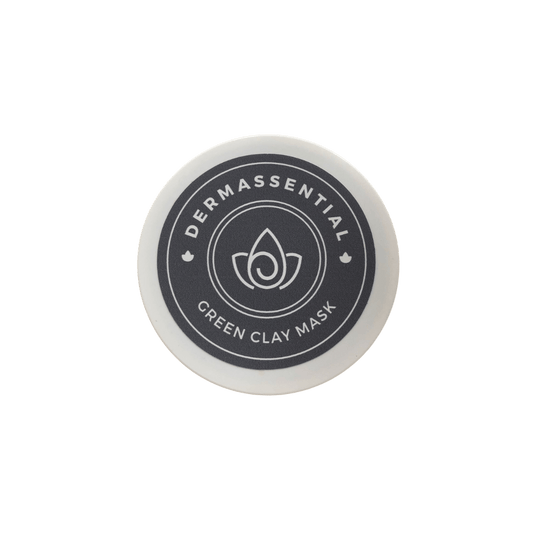 DERMASSENTIAL

GREEN CLAY MASK