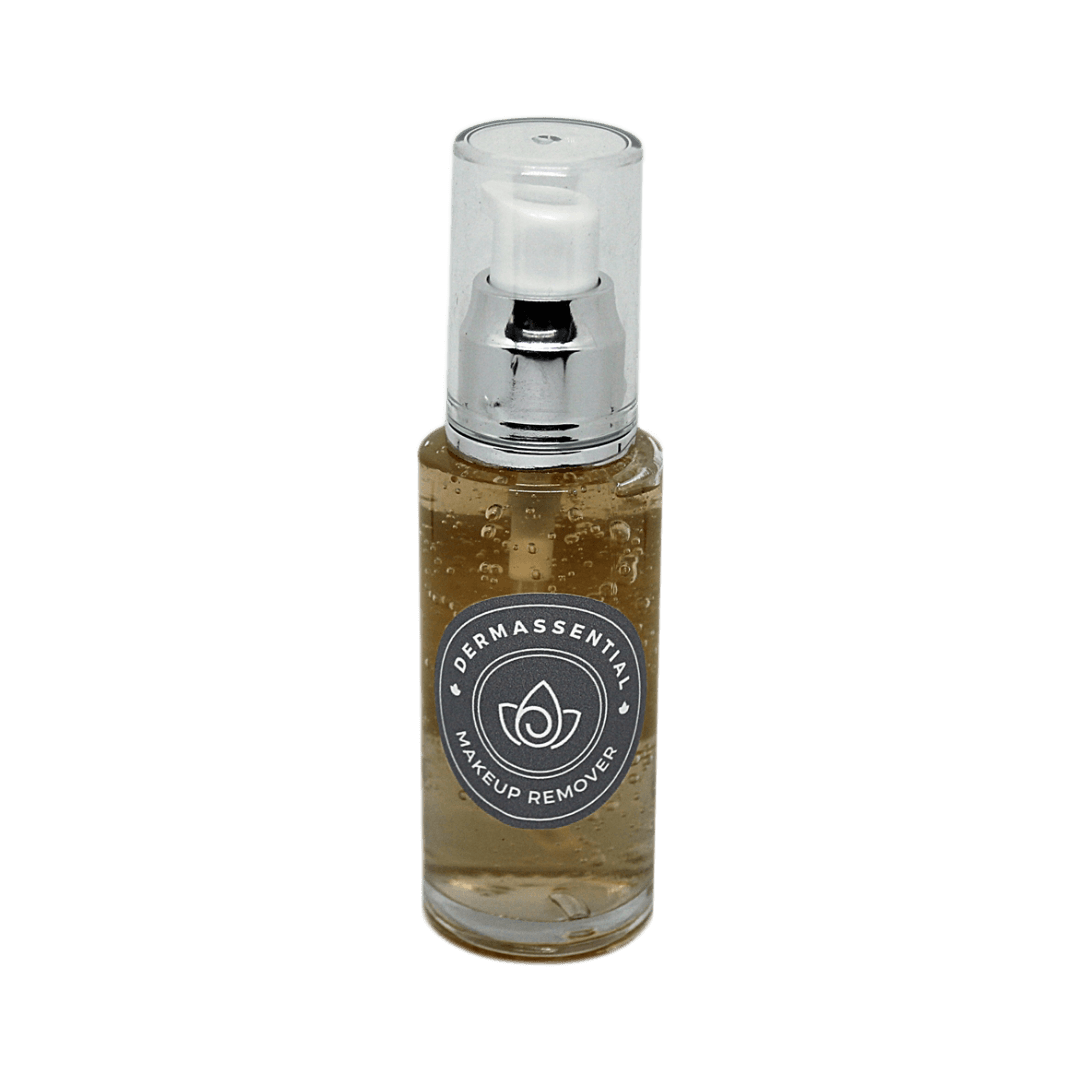 DERMASSENTIAL

MAKEUP REMOVER